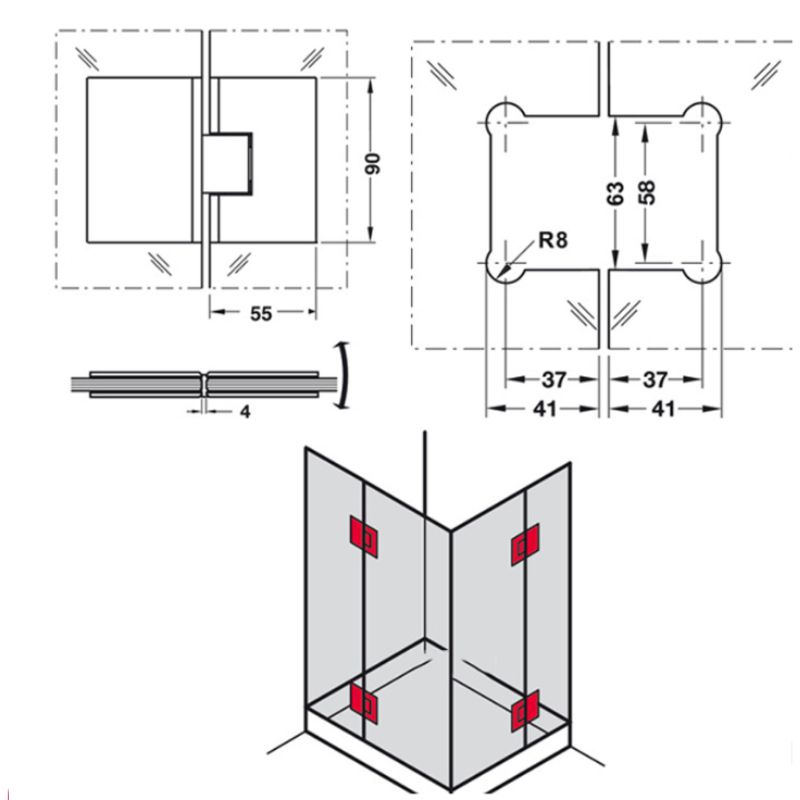 90
55
4
63
58
R8
37
37
41
41