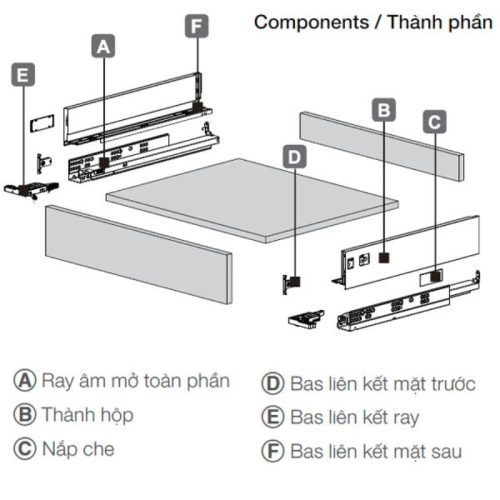 Components / Thành phần

F

A

E

B

C

D

A Ray âm mở toàn phần
B Thành hộp
C Nắp che

D Bas liên kết mặt trước
E Bas liên kết ray
F Bas liên kết mặt sau