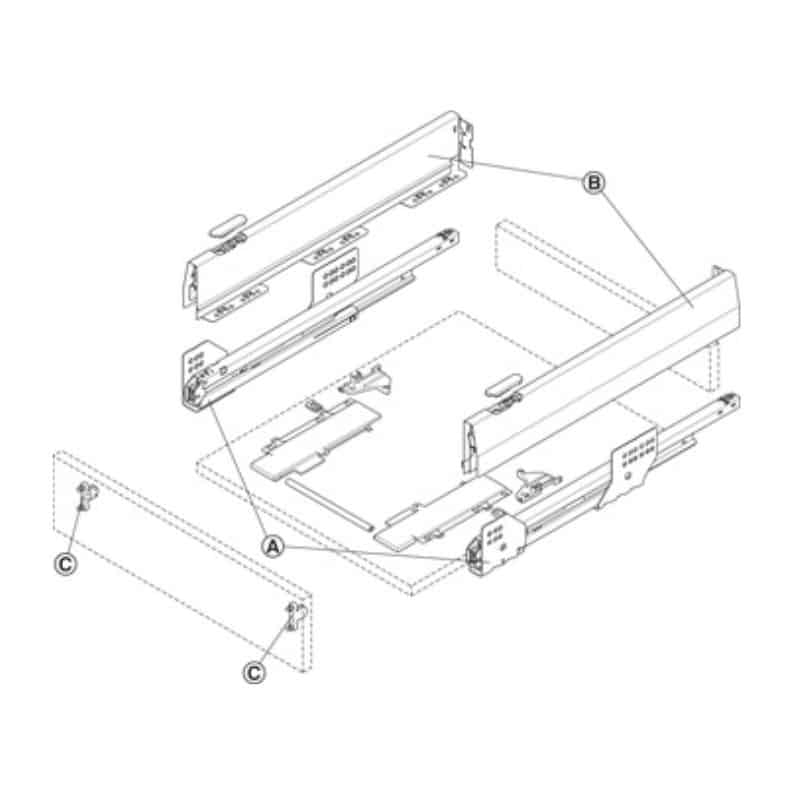 B
A
C
C