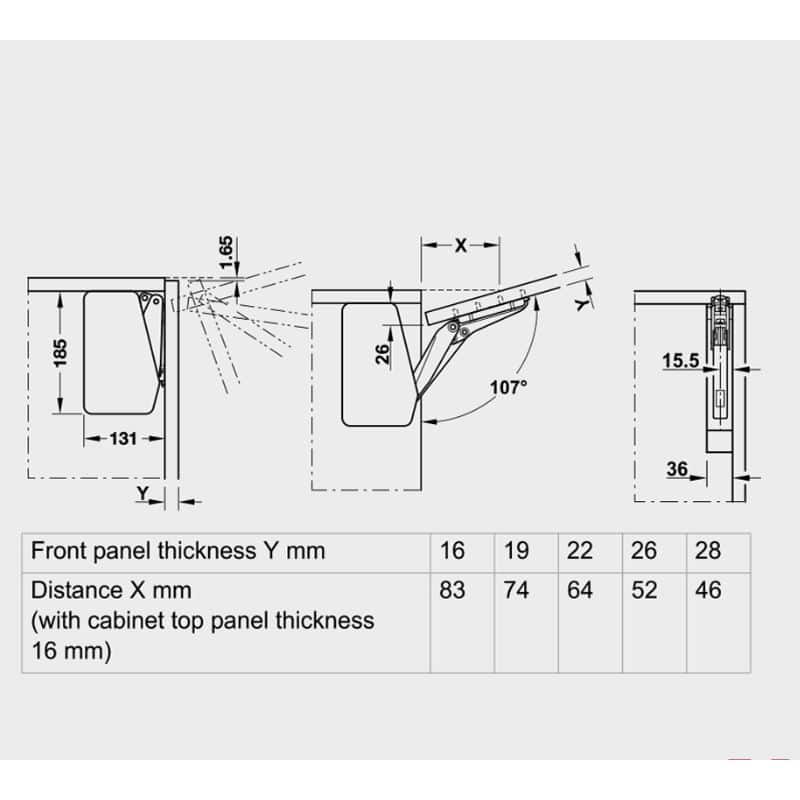 1.65

185

131

Y

X

Y

26

107°

15.5

36

| Front panel thickness Y mm | 16 | 19 | 22 | 26 | 28 |
|---|---|---|---|---|---|
| Distance X mm (with cabinet top panel thickness 16 mm) | 83 | 74 | 64 | 52 | 46 |